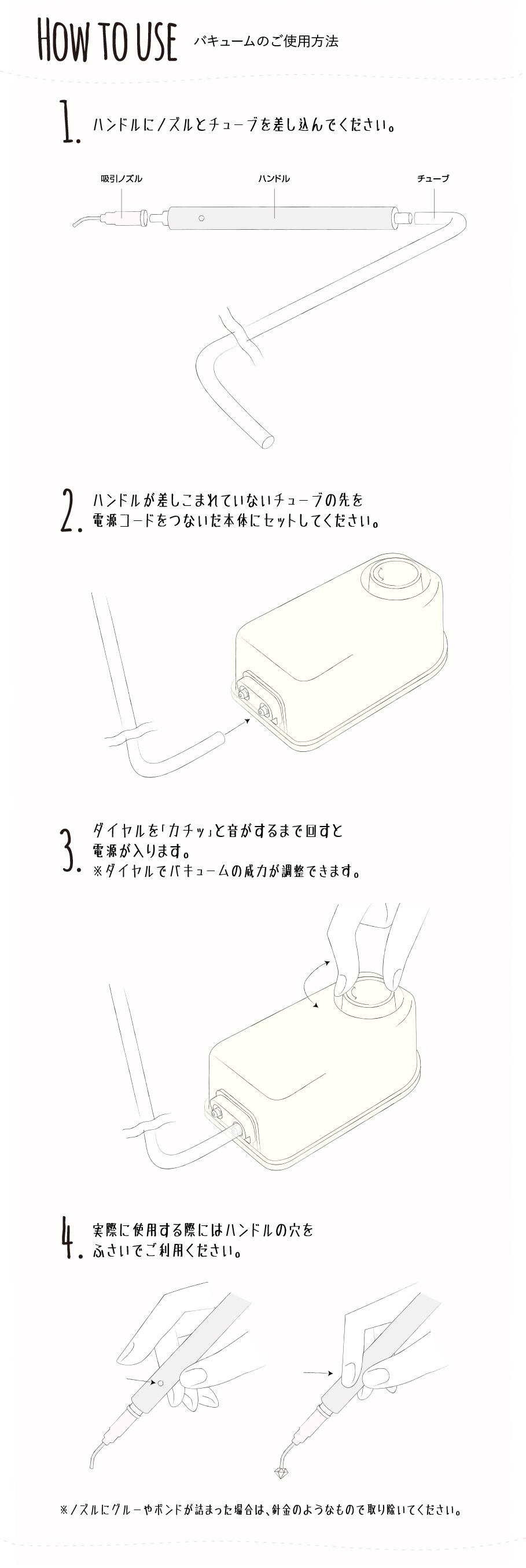 HOW TO USE バキュームのご使用方法

1. ハンドルにノズルとチューブを差し込んでください。

吸引ノズル
ハンドル
チューブ

2. ハンドルが差しこまれていないチューブの先を電源コードをつないだ本体にセットしてください。

3. ダイヤルを「カチッ」と音がするまで回すと電源が入ります。
※ダイヤルでバキュームの威力が調整できます。

4. 実際に使用する際にはハンドルの穴をふさいでご利用ください。

※ノズルにグルーやボンドが詰まった場合は、針金のようなもので取り除いてください。